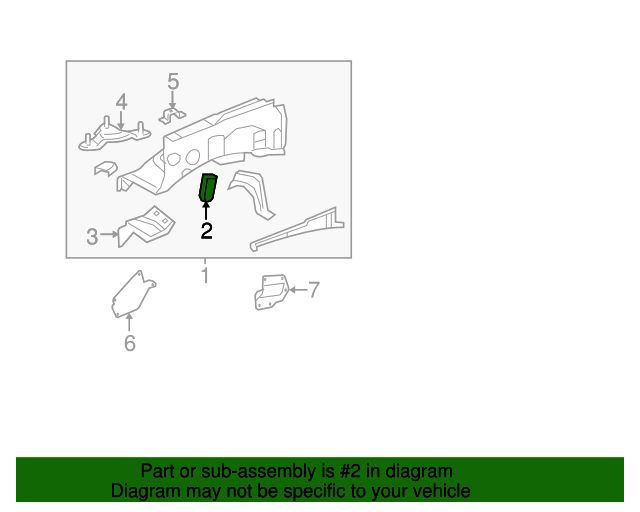 5
4
3
2
1
6
7

Part or sub-assembly is #2 in diagram
Diagram may not be specific to your vehicle