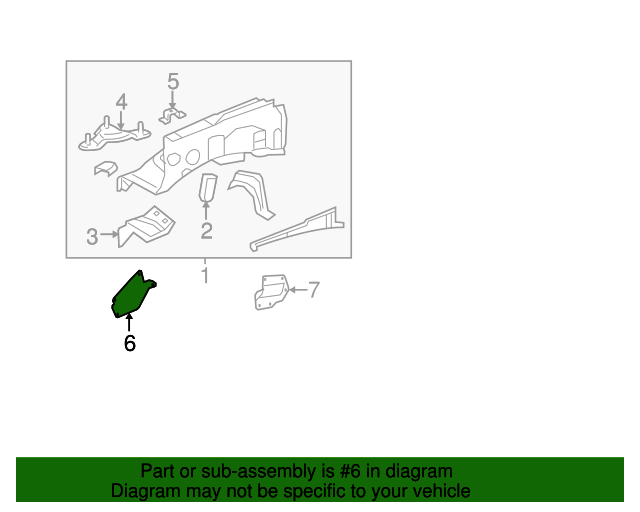 5
4
3
2
1
7
6

Part or sub-assembly is #6 in diagram
Diagram may not be specific to your vehicle