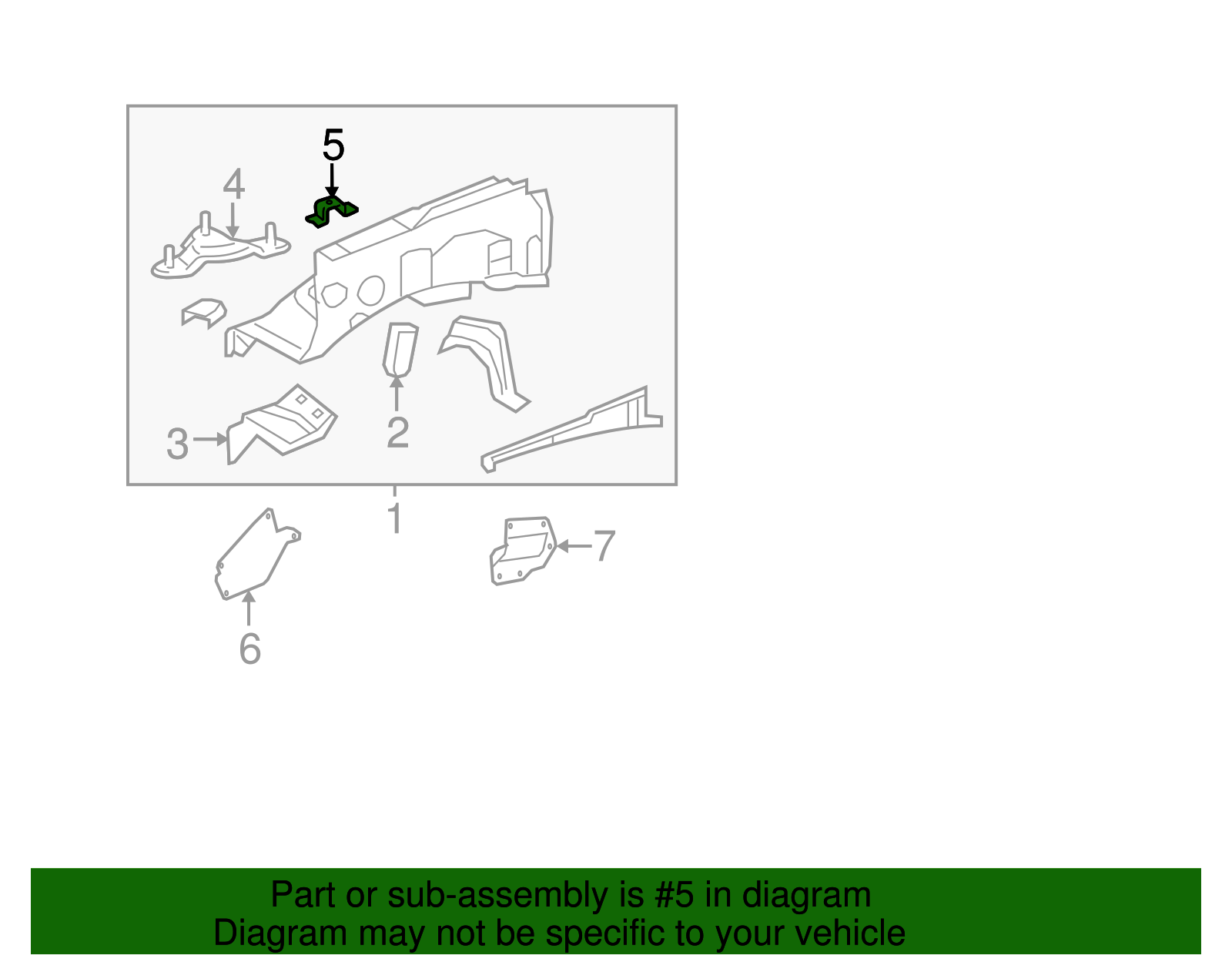 5
4
3
2
1
6
7

Part or sub-assembly is #5 in diagram
Diagram may not be specific to your vehicle