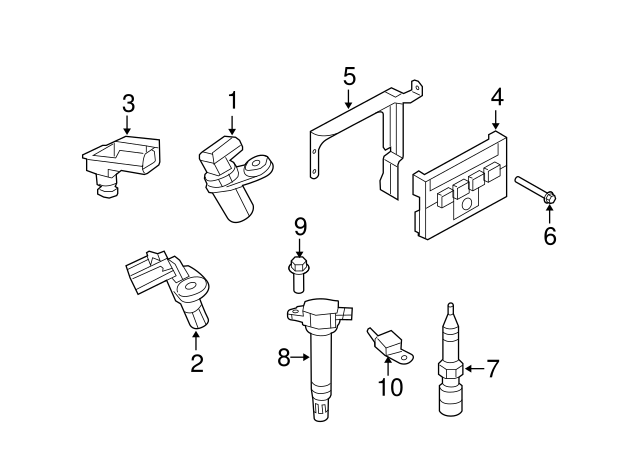 3
1
5
4
6
9
2
8
10
7