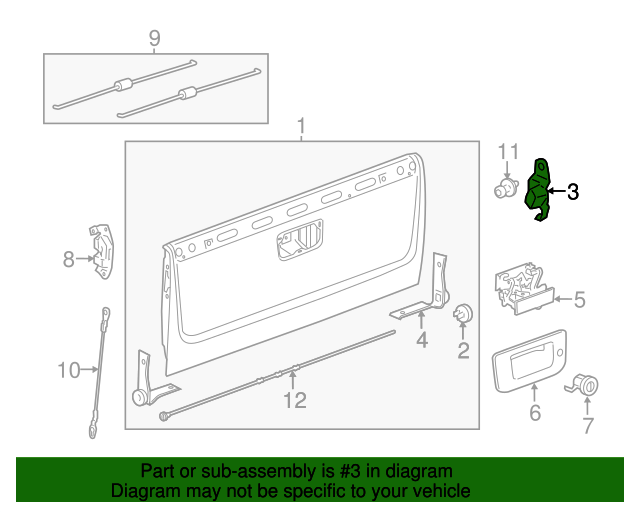 9
1
11
3
8
5
4
2
10
12
6
7

Part or sub-assembly is #3 in diagram
Diagram may not be specific to your vehicle