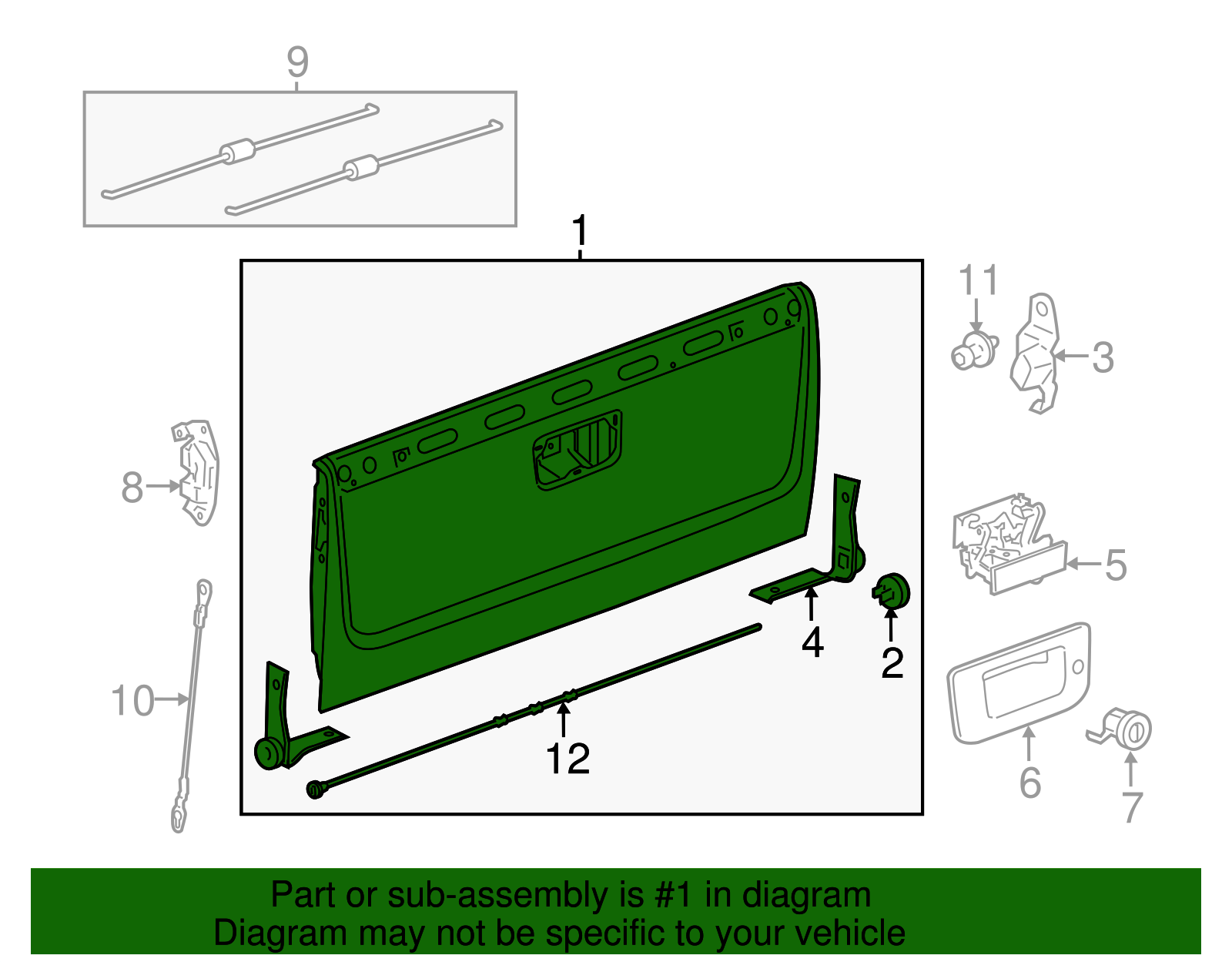 9

1

11

3

8

5

4

2

10

12

6

7

Part or sub-assembly is #1 in diagram
Diagram may not be specific to your vehicle