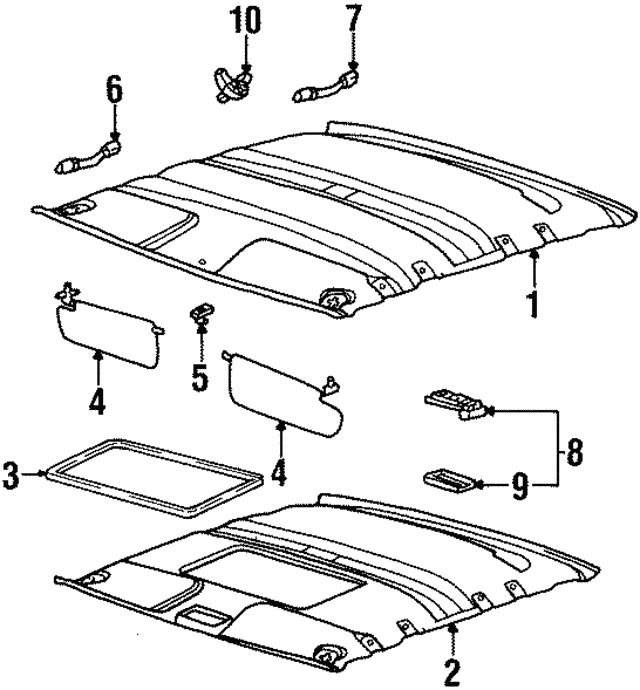 10
7
6
1
4
5
4
8
3
9
2