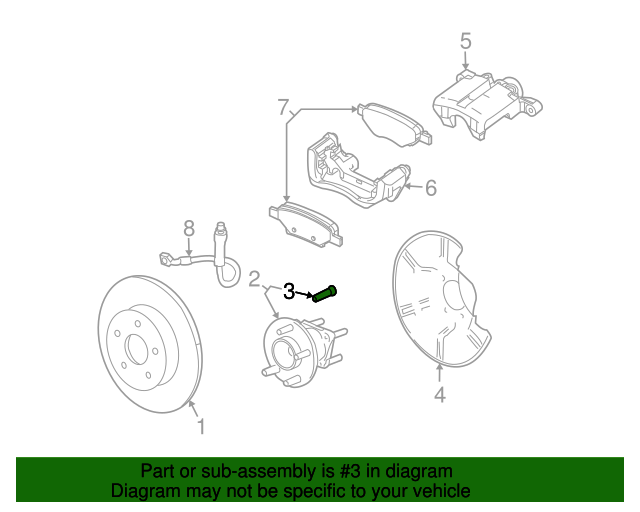 5

7

6

8

2

3

4

1

Part or sub-assembly is #3 in diagram
Diagram may not be specific to your vehicle