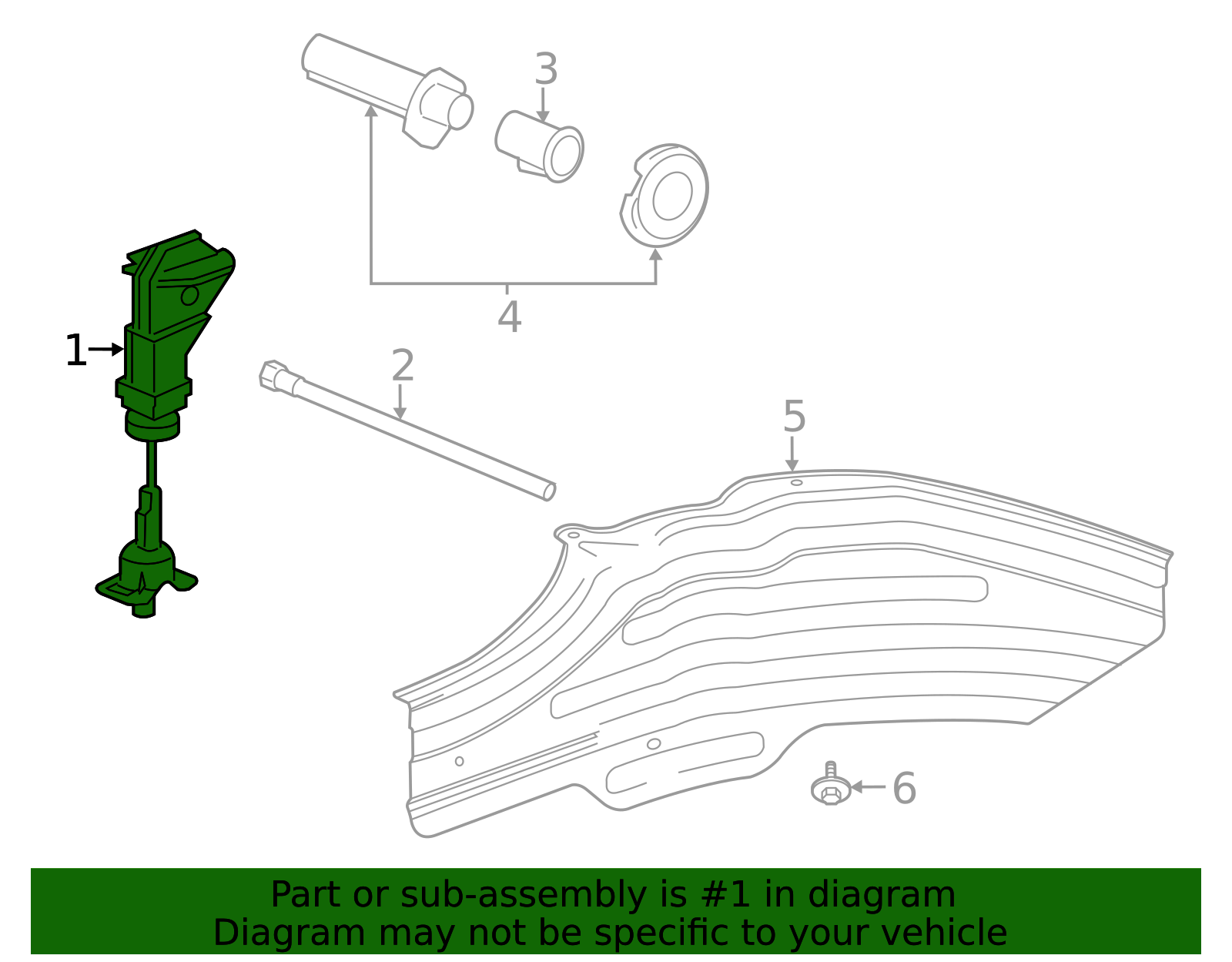 3

4

1

2

5

6

Part or sub-assembly is #1 in diagram
Diagram may not be specific to your vehicle