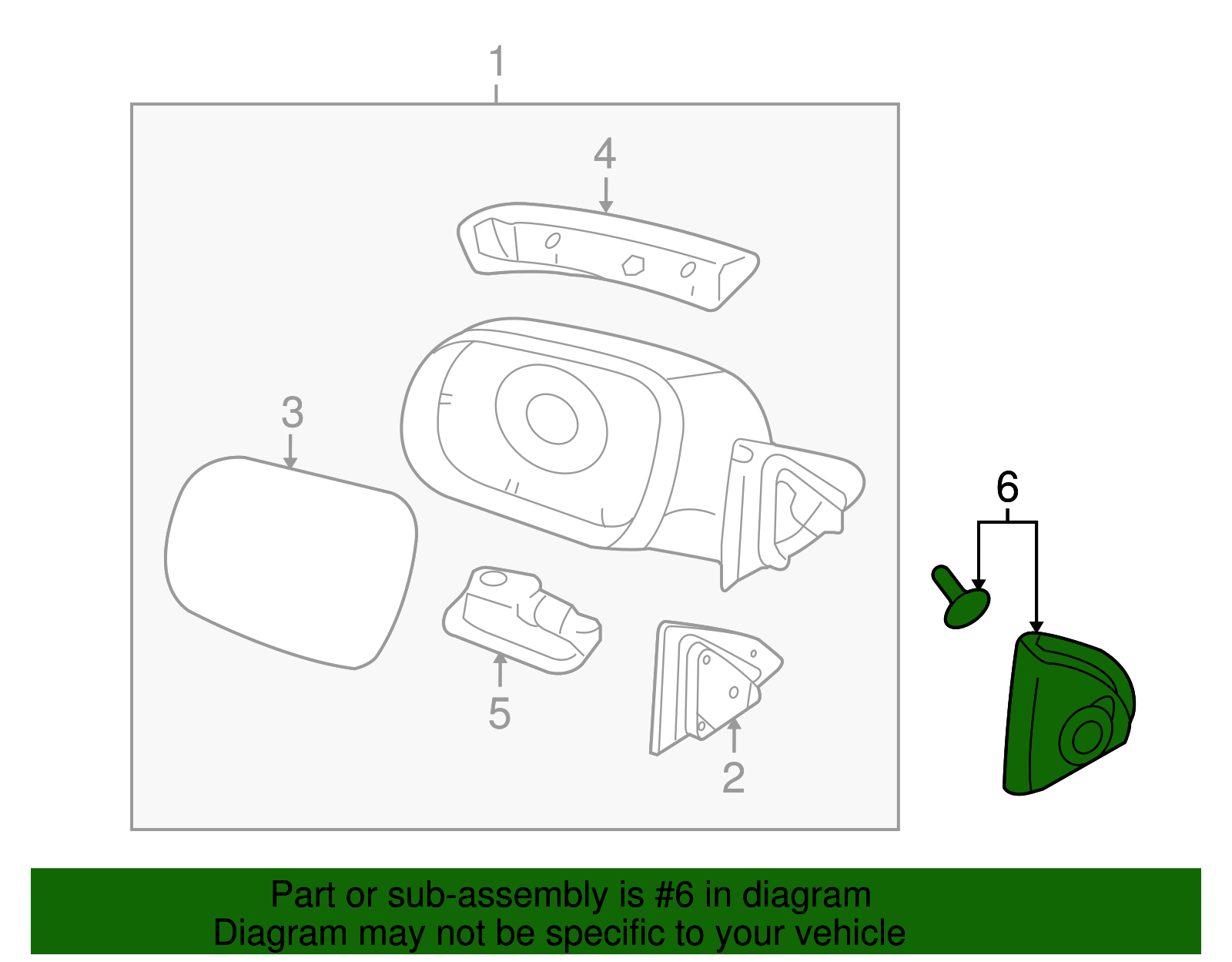 1

4

3

6

5

2

Part or sub-assembly is #6 in diagram
Diagram may not be specific to your vehicle