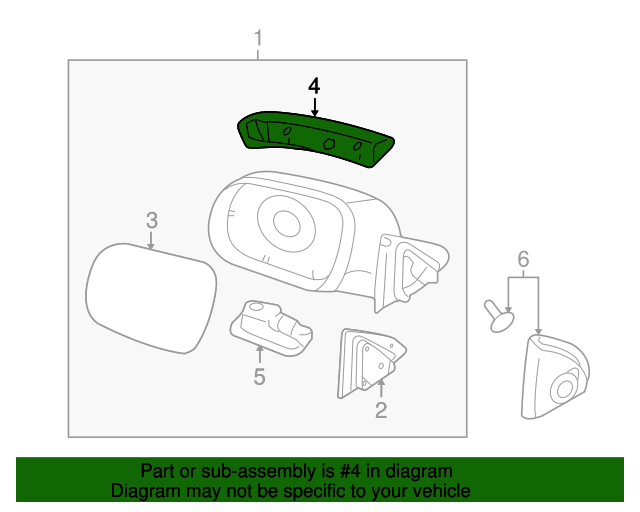 1
4
3
6
5
2
Part or sub-assembly is #4 in diagram
Diagram may not be specific to your vehicle