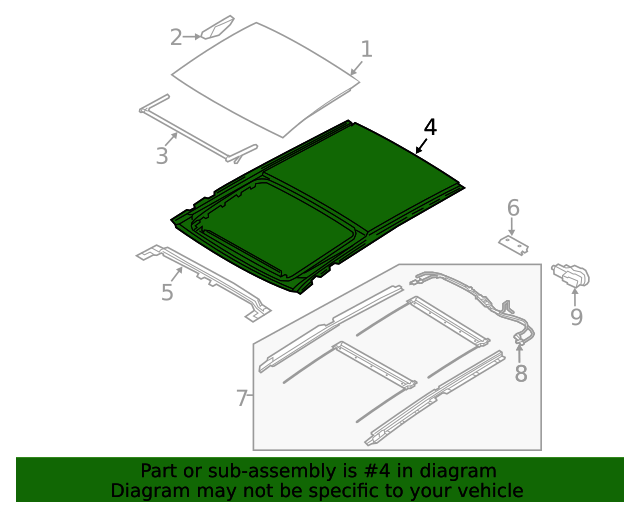 2
1
3
4
6
5
9
8
7

Part or sub-assembly is #4 in diagram
Diagram may not be specific to your vehicle