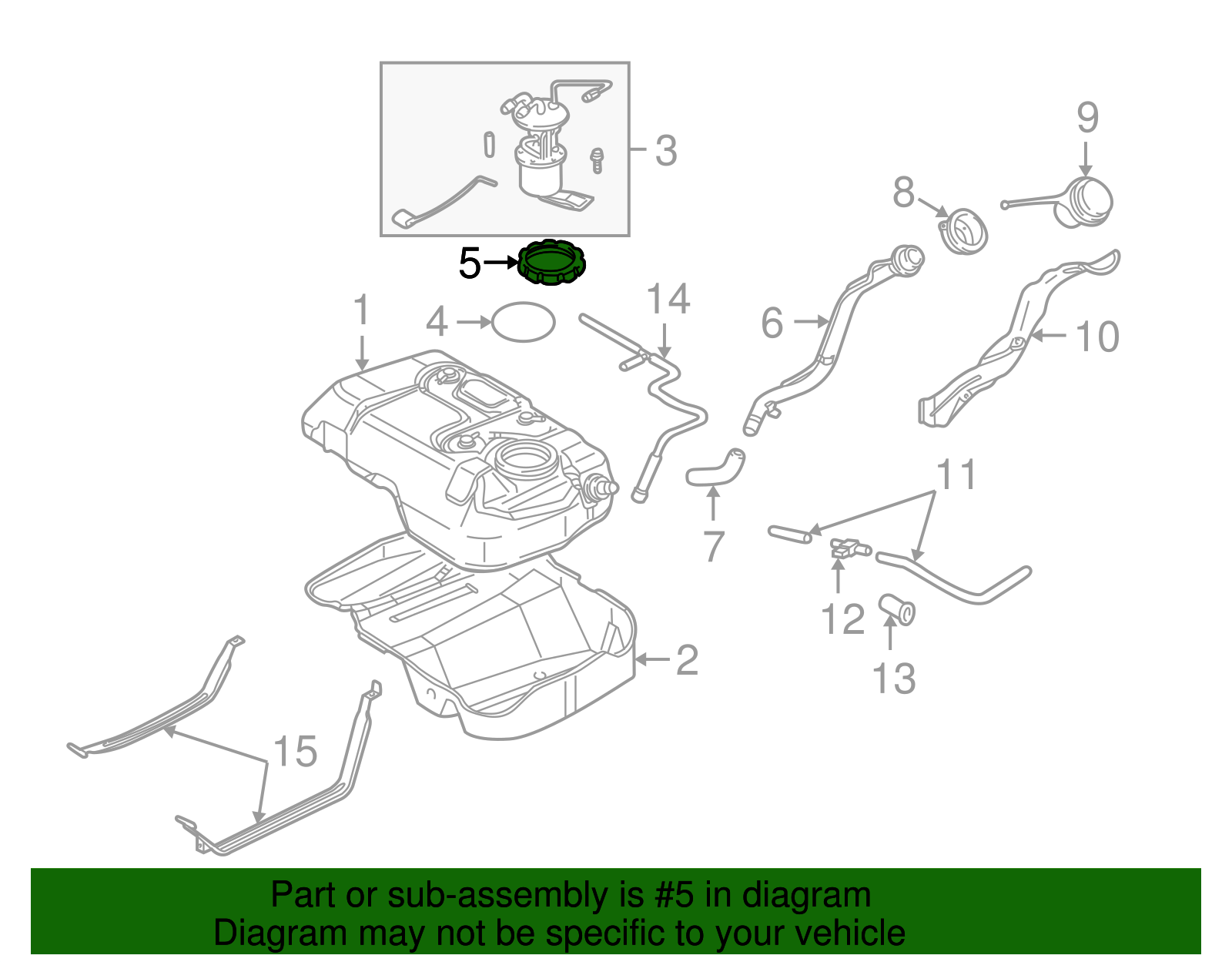 3
9
8
5
1
4
14
6
10
11
7
12
13
2
15

Part or sub-assembly is #5 in diagram
Diagram may not be specific to your vehicle