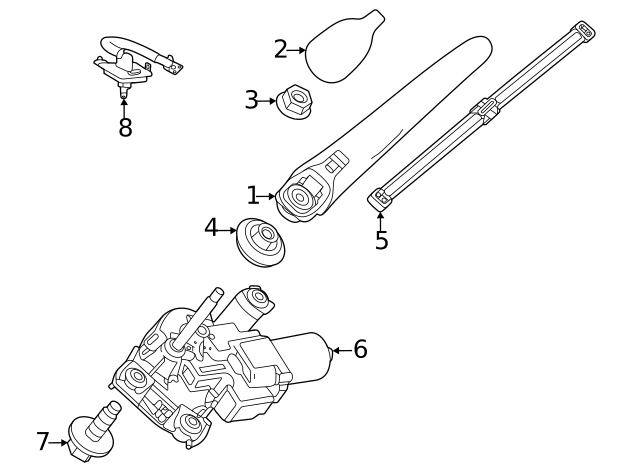 2
3
8
1
4
5
6
7