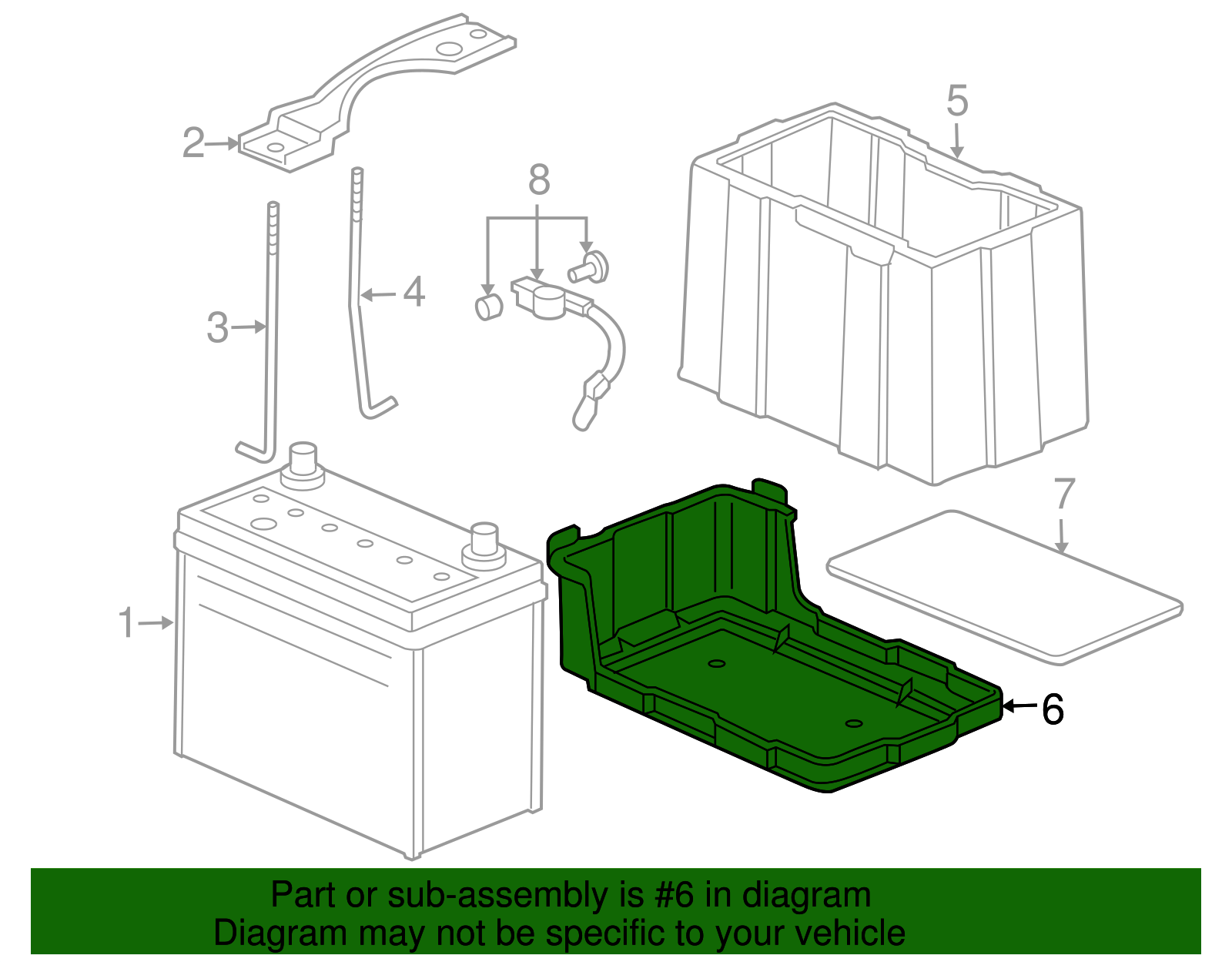 2
5
8
4
3
7
1
6

Part or sub-assembly is #6 in diagram
Diagram may not be specific to your vehicle