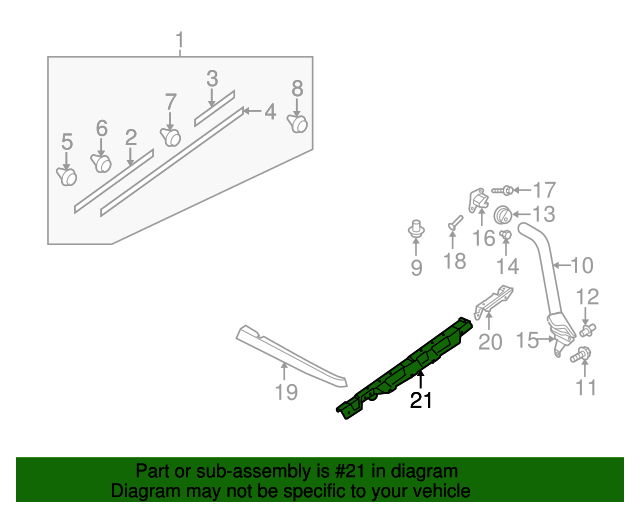 1
3
8
7
4
6
2
5
17
13
16
9
18
14
10
12
20
15
19
21
11

Part or sub-assembly is #21 in diagram
Diagram may not be specific to your vehicle