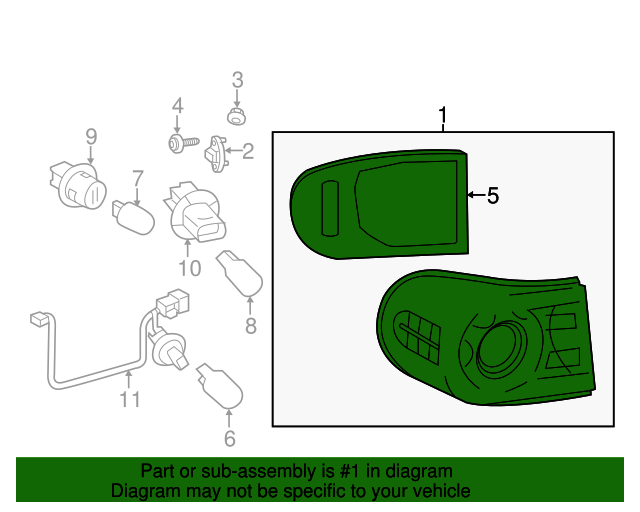 3
4
1
9
2
7
5
10
8
11
6

Part or sub-assembly is #1 in diagram
Diagram may not be specific to your vehicle