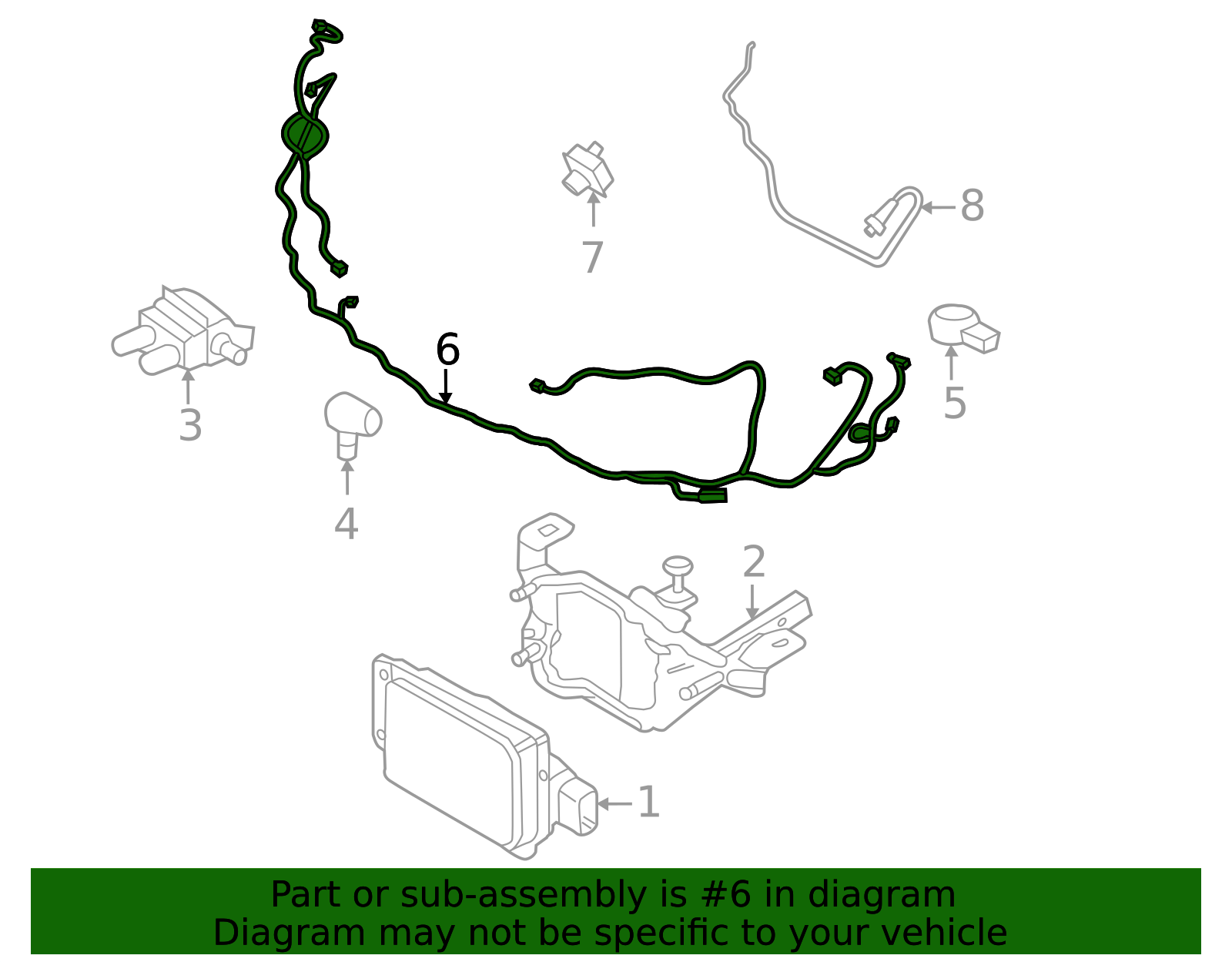 8
7
6
3
5
4
2
1

Part or sub-assembly is #6 in diagram
Diagram may not be specific to your vehicle