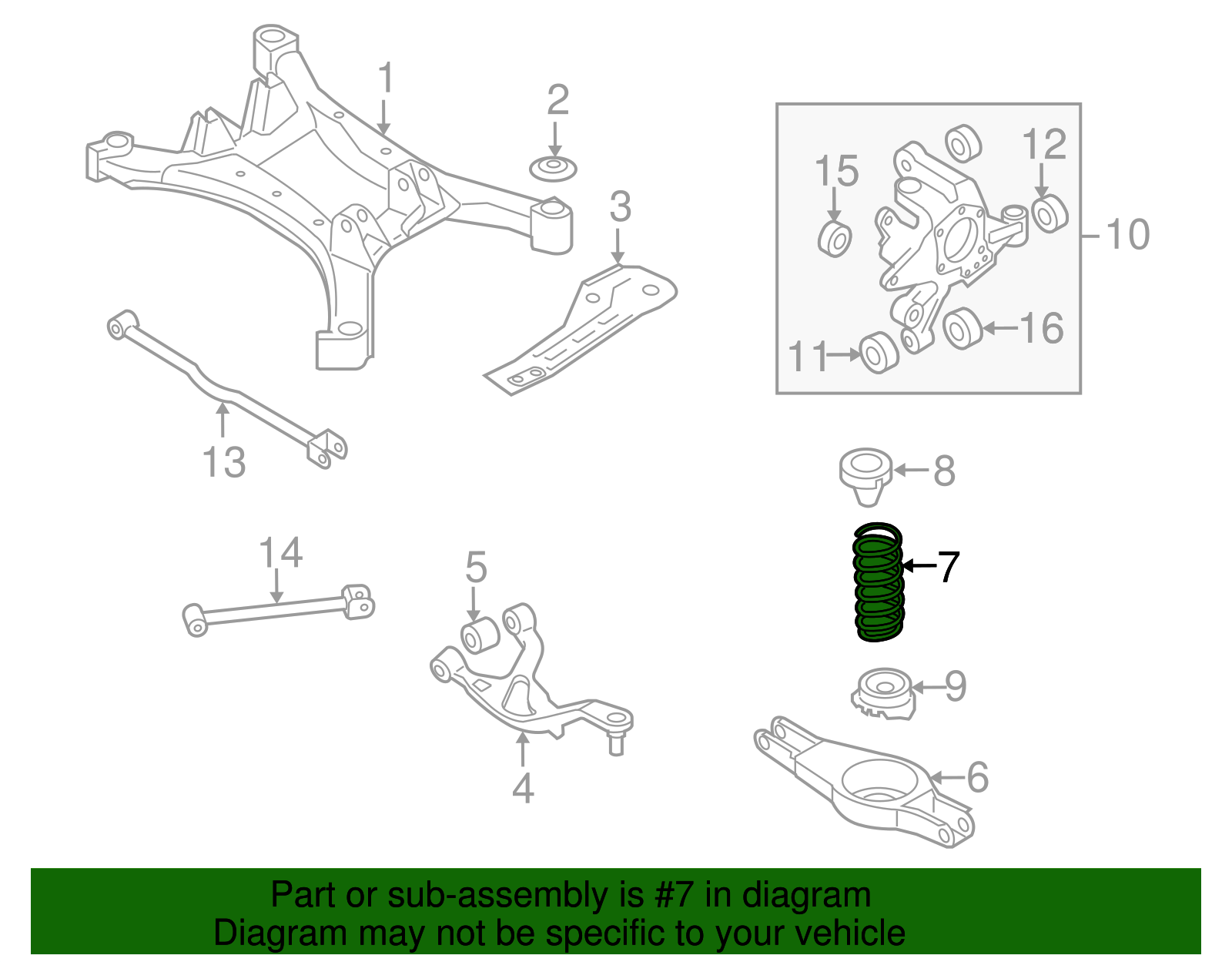 1
2
3
15
12
10
16
11
13
8
7
14
5
9
6
4

Part or sub-assembly is #7 in diagram
Diagram may not be specific to your vehicle