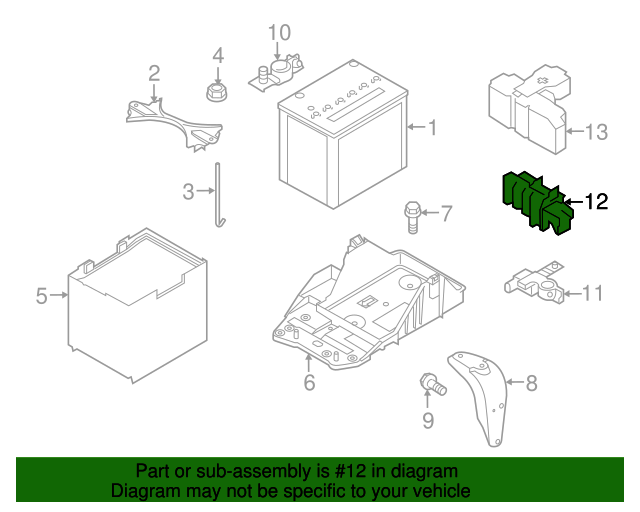 10
4
2
1
13
3
12
7
5
11
6
8
9
Part or sub-assembly is #12 in diagram
Diagram may not be specific to your vehicle