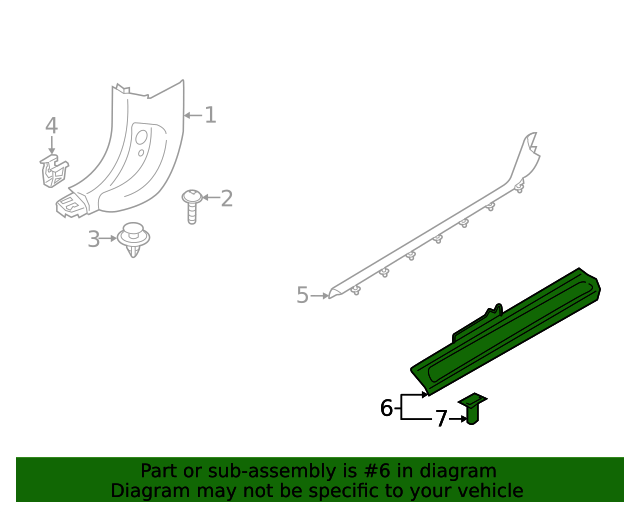 4
1
2
3
5
6
7

Part or sub-assembly is #6 in diagram
Diagram may not be specific to your vehicle