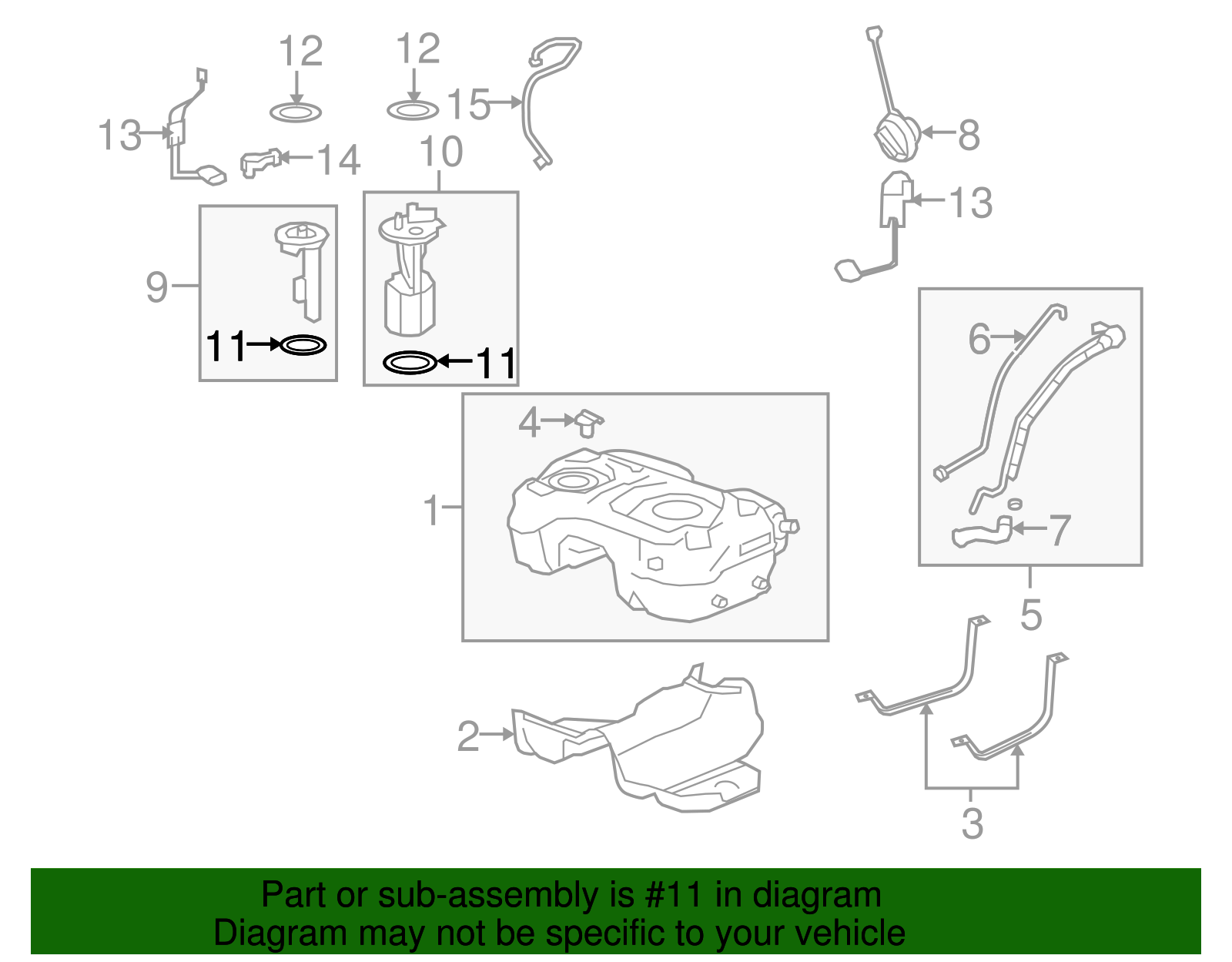 12
12
15
13
14
10
8
13
9
11
11
6
4
1
7
5
2
3

Part or sub-assembly is #11 in diagram
Diagram may not be specific to your vehicle