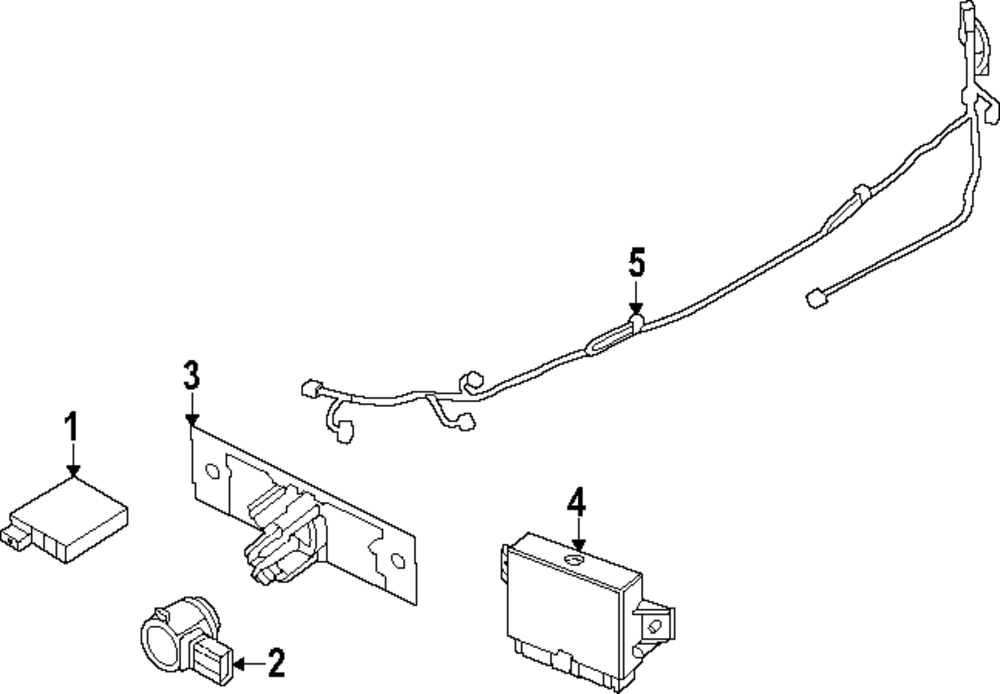 5
3
1
4
2