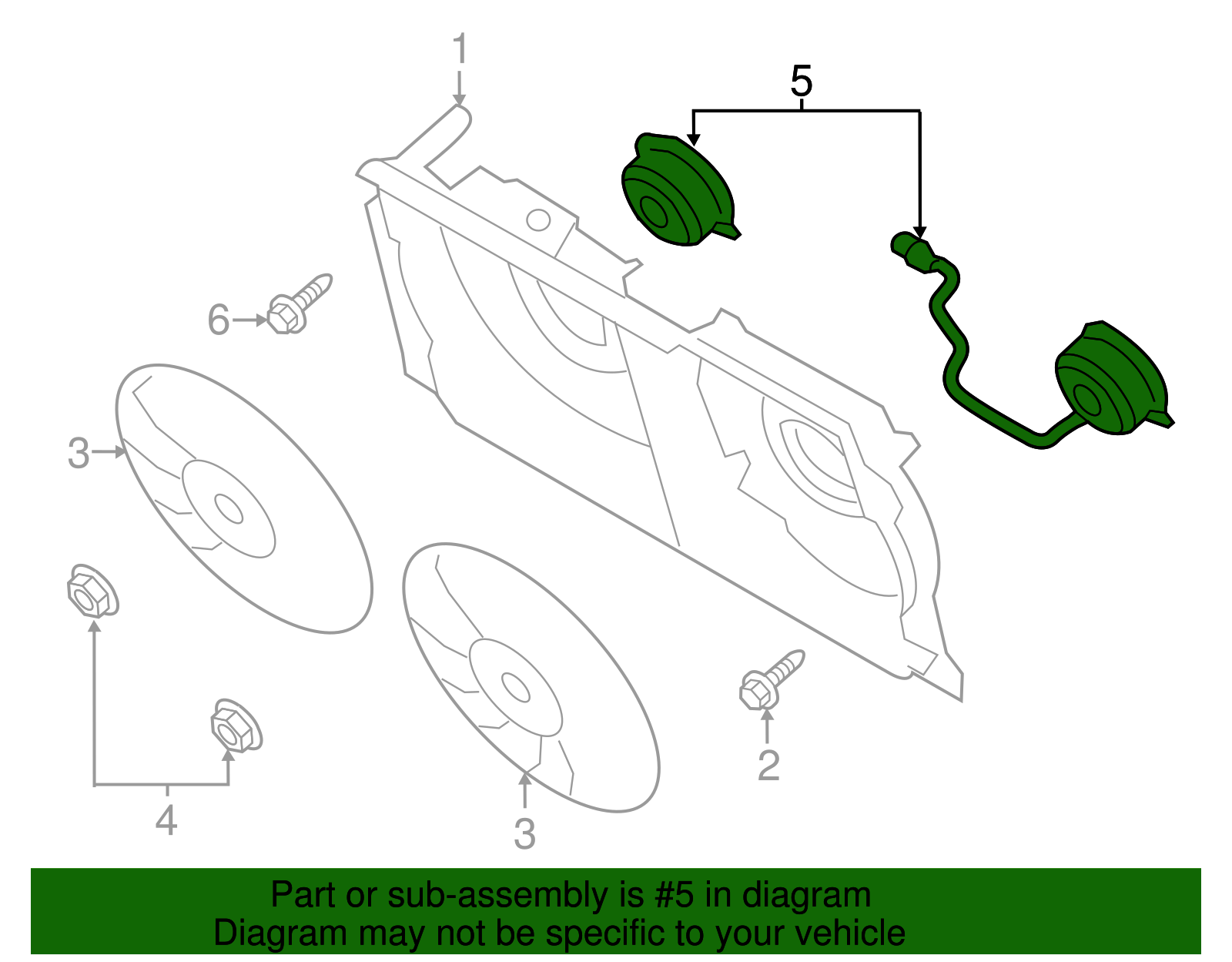 1
5
6
3
4
3
2

Part or sub-assembly is #5 in diagram
Diagram may not be specific to your vehicle