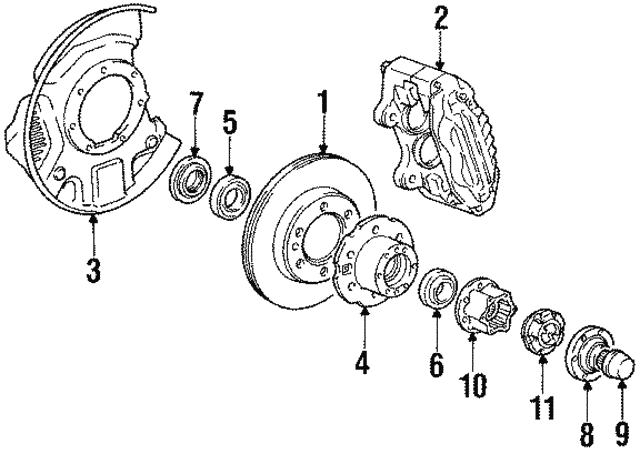 2
7
5
1
3
4
6
10
11
8
9