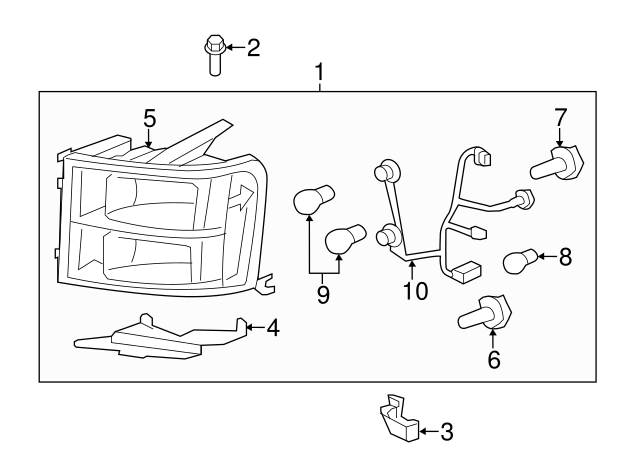 2
1
5
7
8
9
10
4
6
3