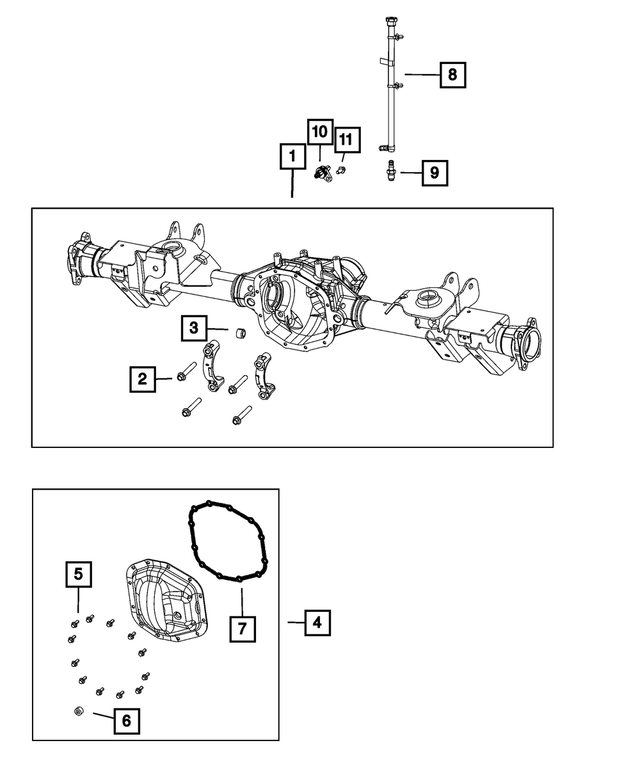 8
10
11
1
9
3
2
5
7
4
6