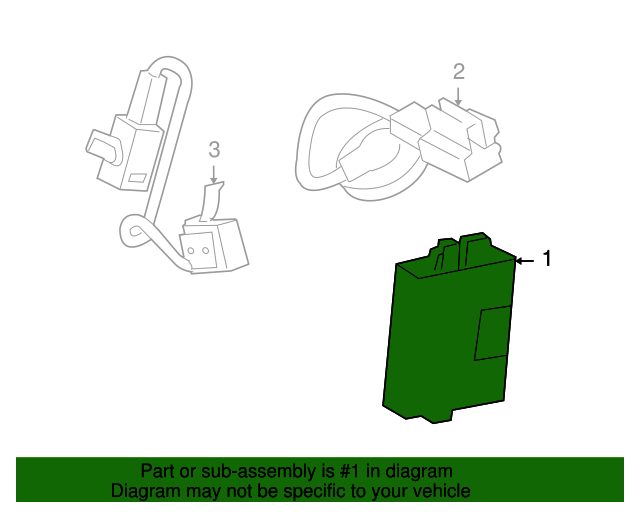 2

3

1

Part or sub-assembly is #1 in diagram
Diagram may not be specific to your vehicle