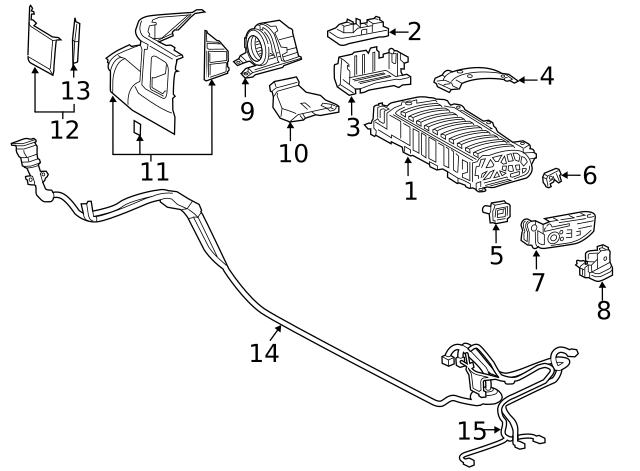 13
12
11
9
10
2
3
4
1
6
5
7
8
14
15