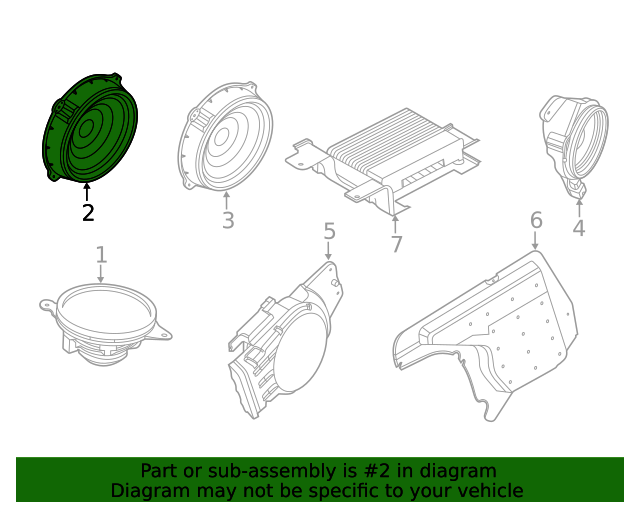 2
3
7
4
1
5
6

Part or sub-assembly is #2 in diagram
Diagram may not be specific to your vehicle