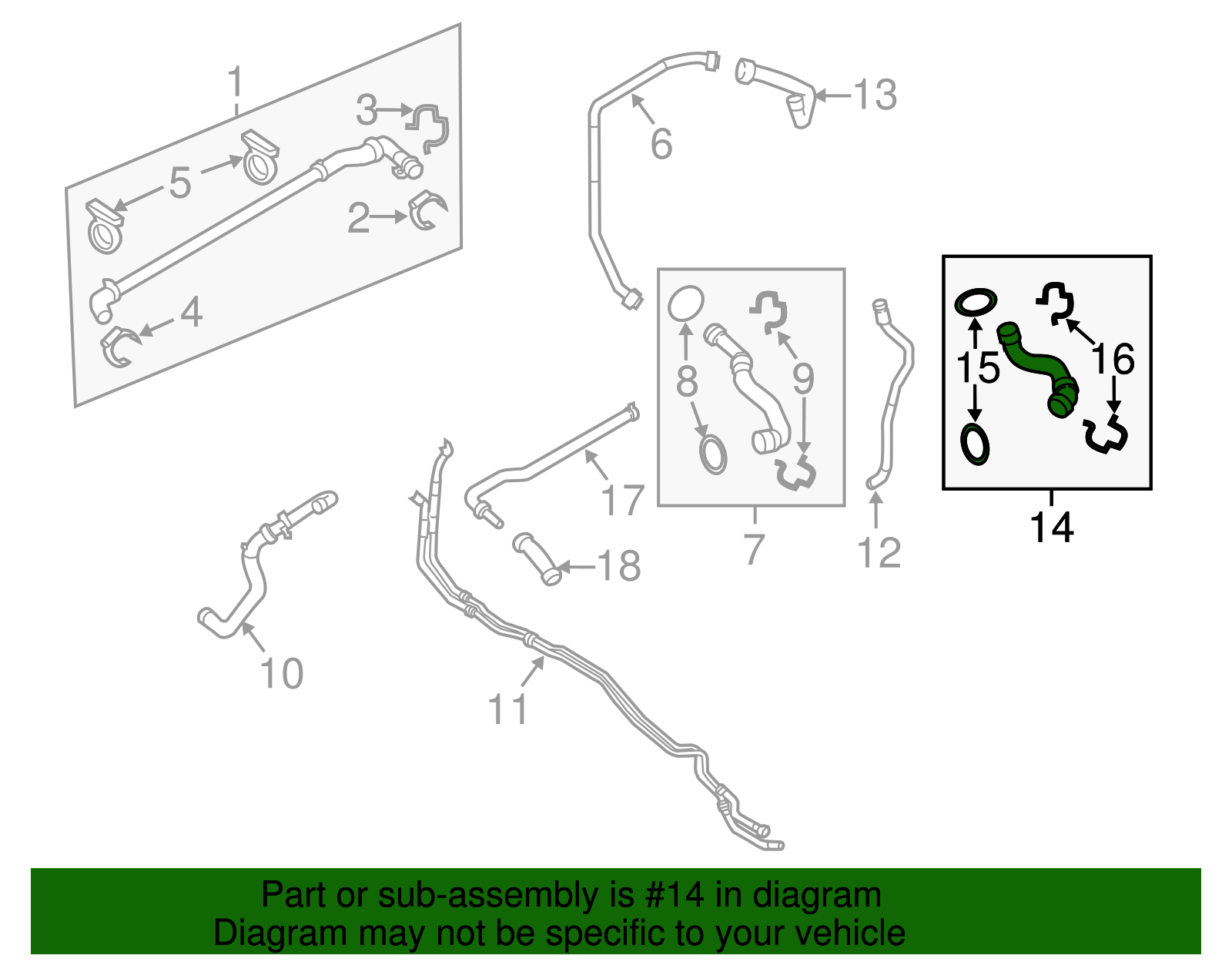 1
3
5
2
4
6
13
8
9
7
12
15
16
14
17
18
10
11

Part or sub-assembly is #14 in diagram
Diagram may not be specific to your vehicle