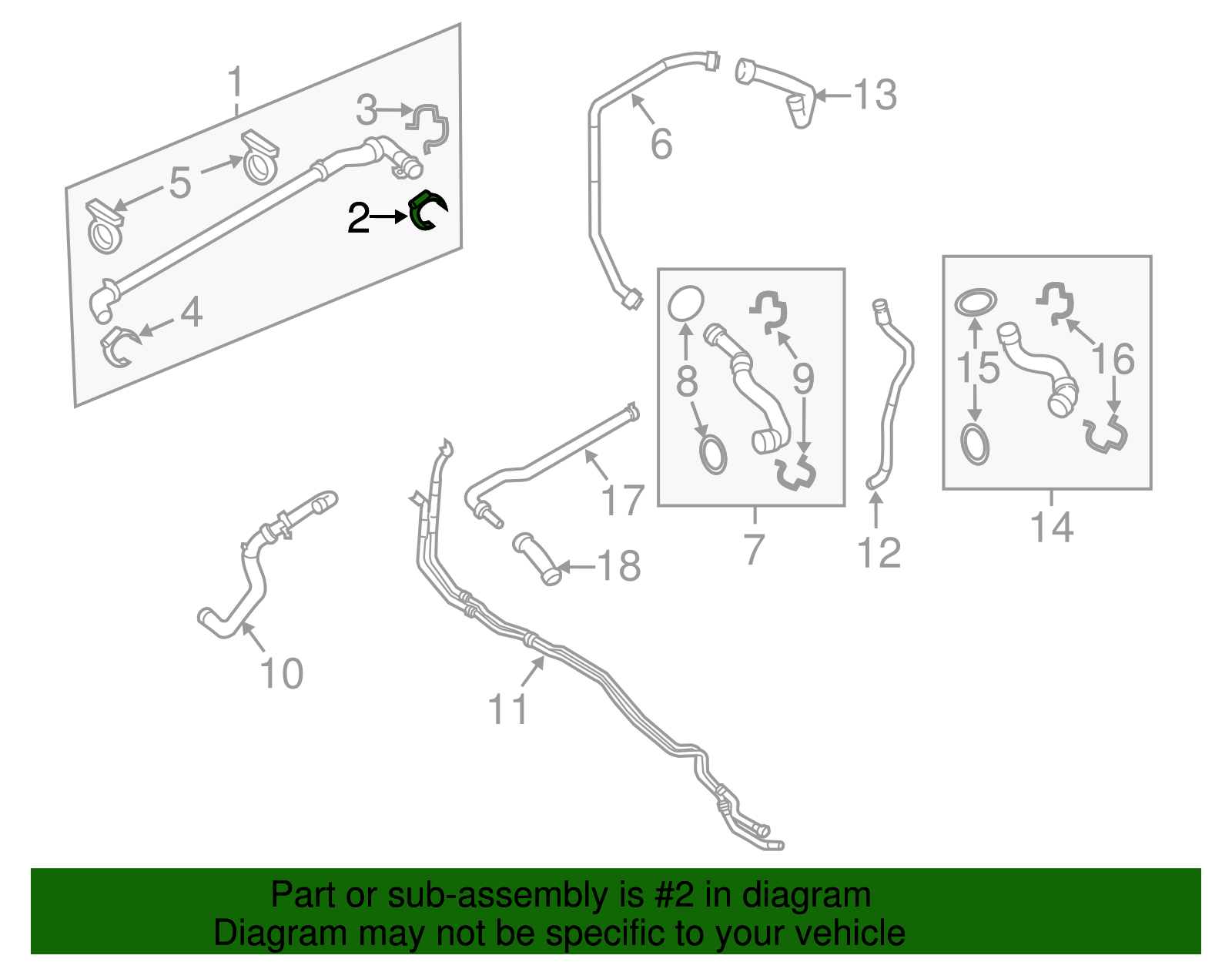 1
3
5
2
4
6
13
8
9
7
12
15
16
14
17
18
10
11

Part or sub-assembly is #2 in diagram
Diagram may not be specific to your vehicle