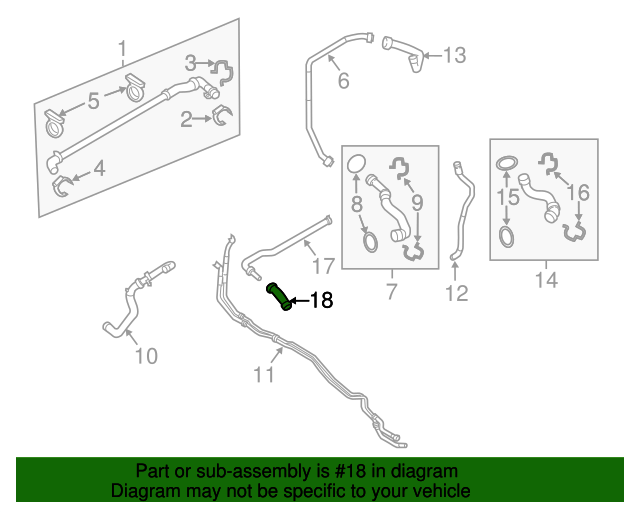 1
3
5
2
4
6
13
8
9
15
16
17
7
12
14
18
10
11

Part or sub-assembly is #18 in diagram
Diagram may not be specific to your vehicle