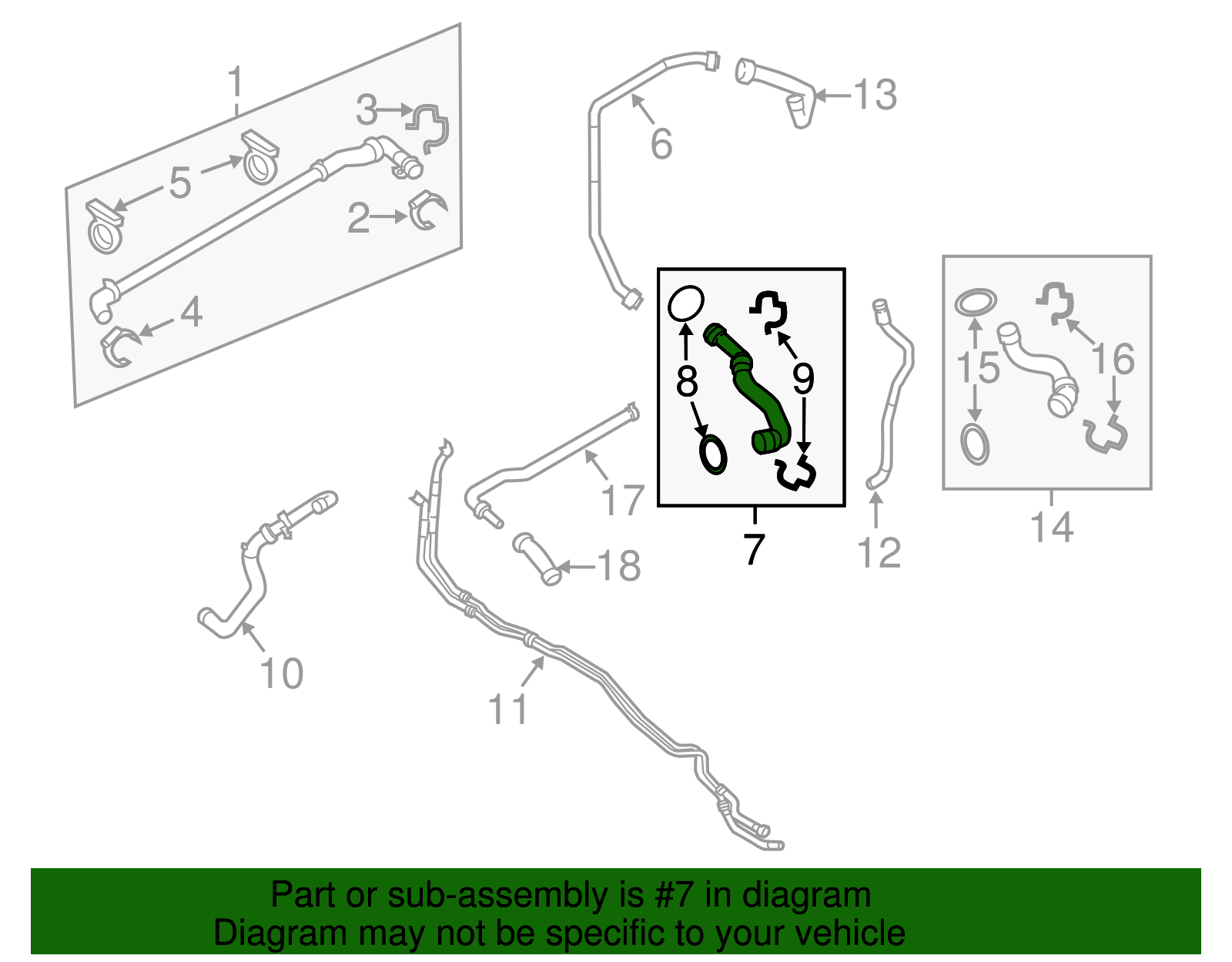 1
3
5
2
4
6
13
8
9
7
12
15
16
14
17
18
10
11

Part or sub-assembly is #7 in diagram
Diagram may not be specific to your vehicle