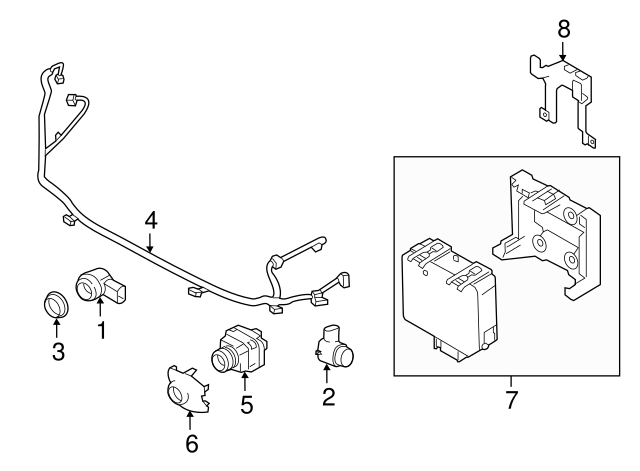 8

4

3

1

5

2

7

6