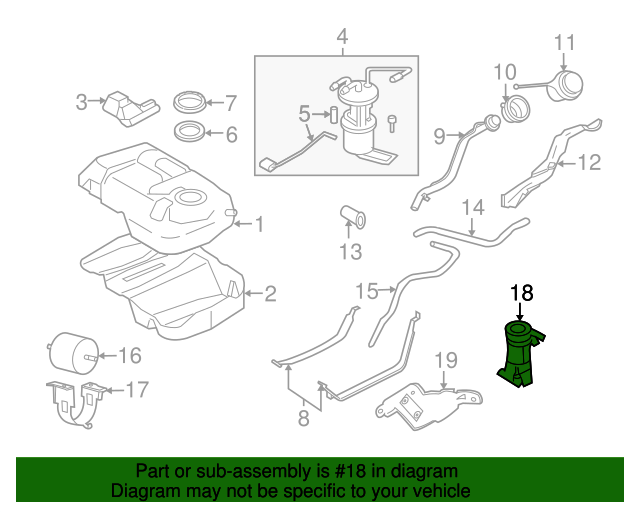 4
11
10
3
7
5
6
9
12
1
14
13
2
15
18
16
19
17
8

Part or sub-assembly is #18 in diagram
Diagram may not be specific to your vehicle