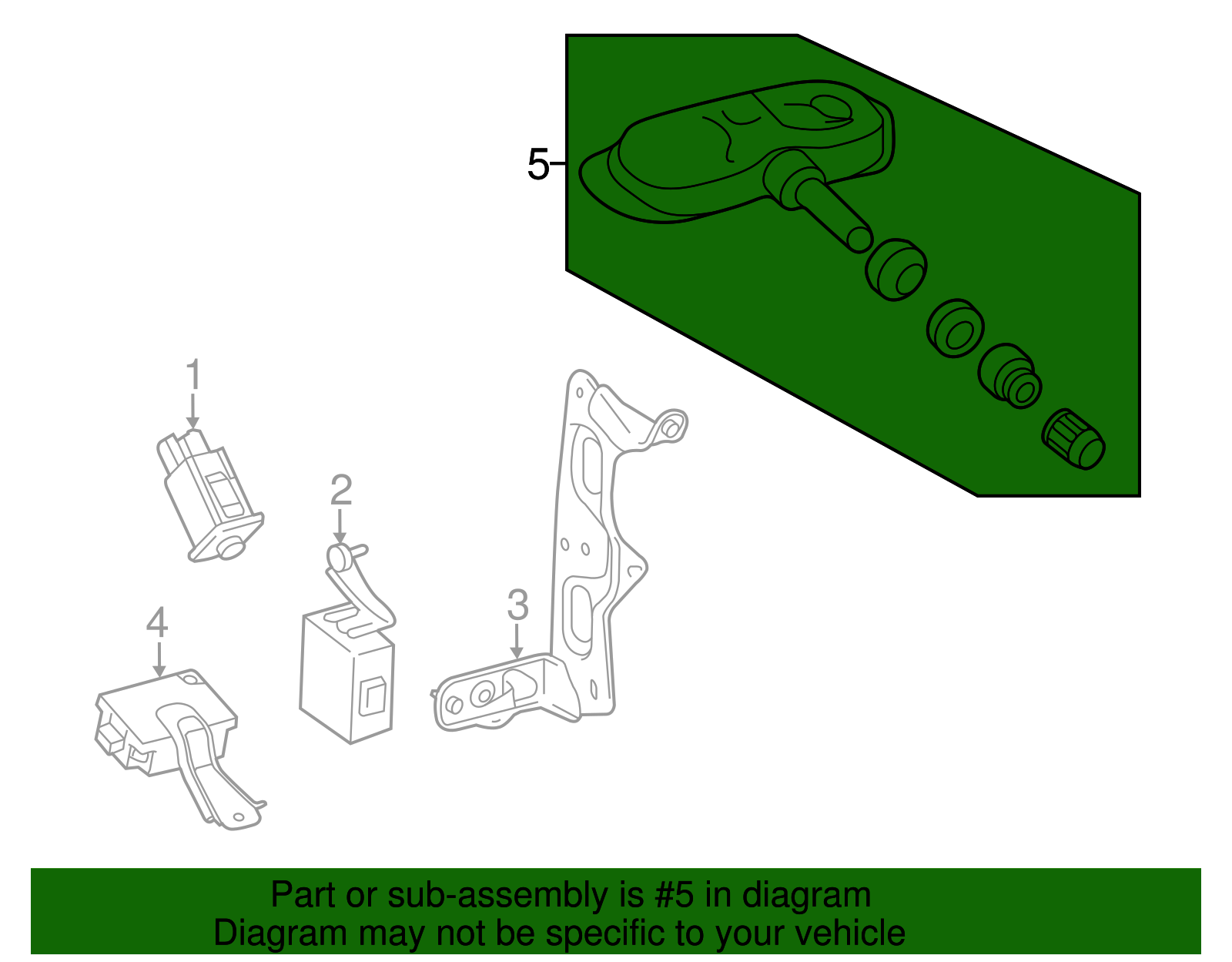 5

1

2

3

4

Part or sub-assembly is #5 in diagram
Diagram may not be specific to your vehicle