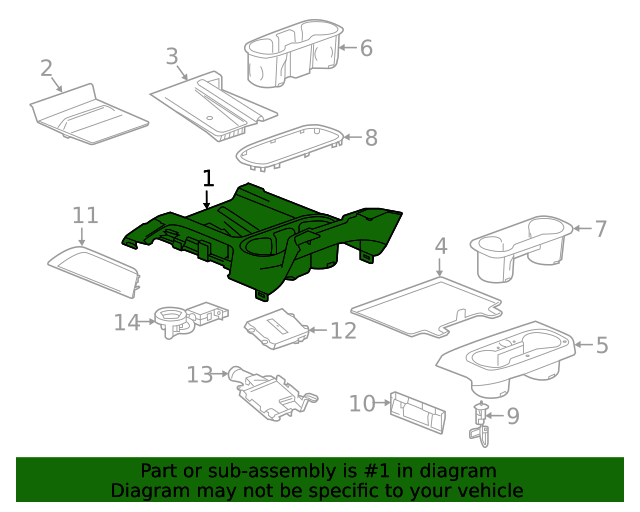 2
3
6
8
1
11
7
4
14
12
5
13
10
9

Part or sub-assembly is #1 in diagram
Diagram may not be specific to your vehicle