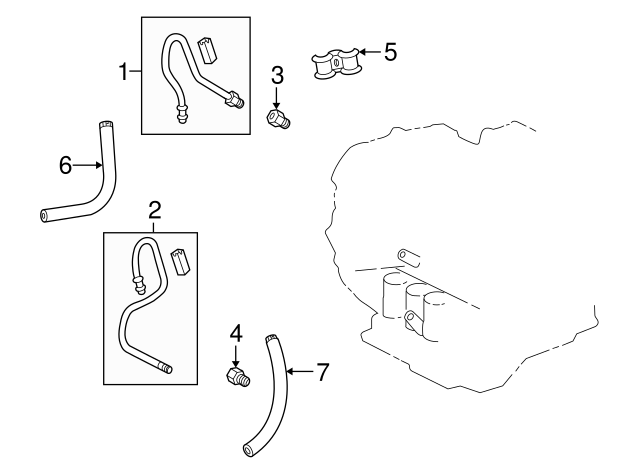 1
3
5
6
2
4
7