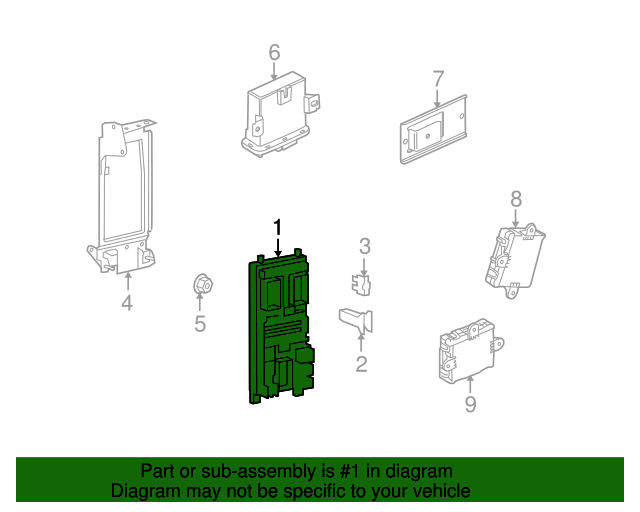 6
7
8
1
3
4
5
2
9

Part or sub-assembly is #1 in diagram
Diagram may not be specific to your vehicle