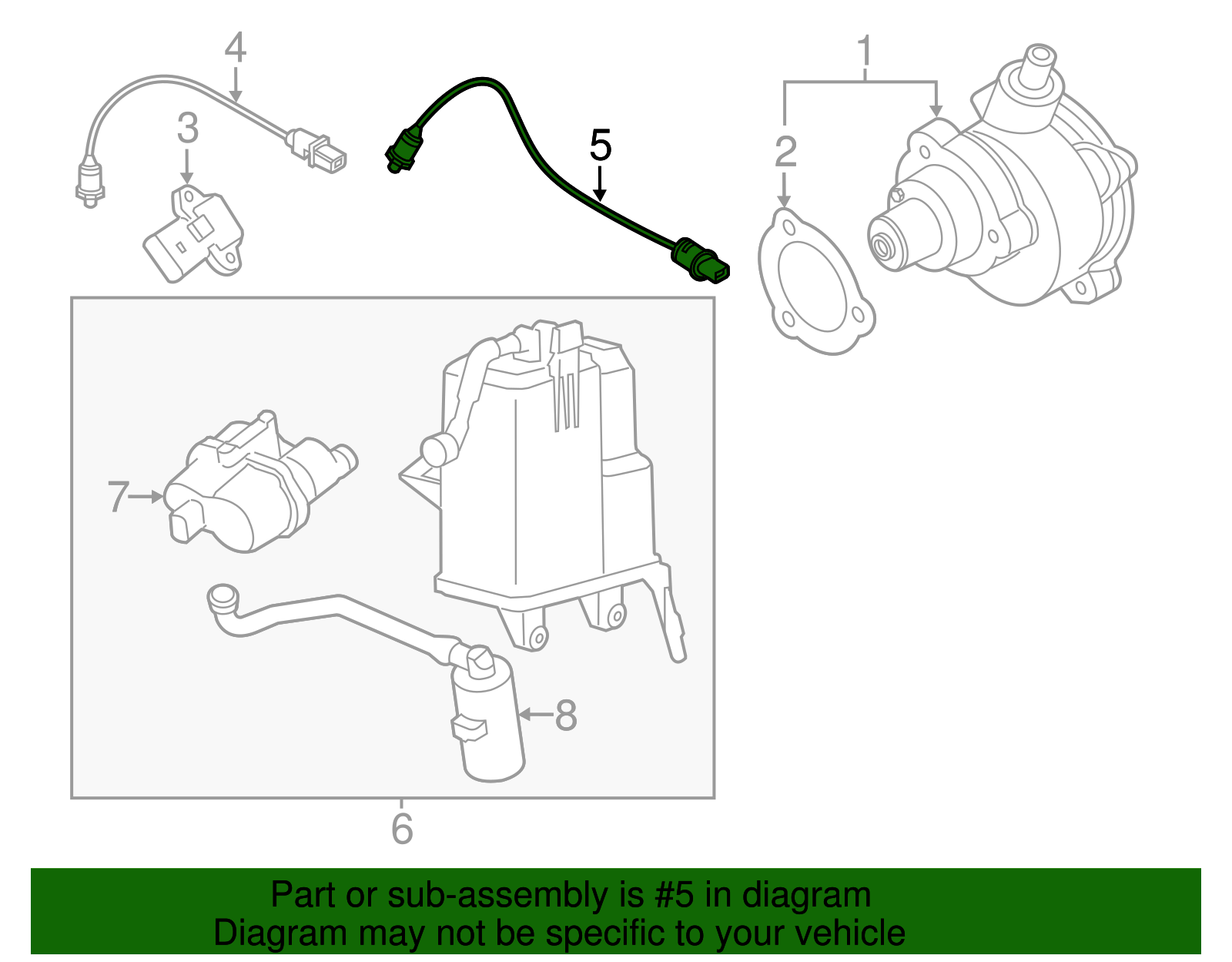 4
3
5
1
2
7
8
6

Part or sub-assembly is #5 in diagram
Diagram may not be specific to your vehicle