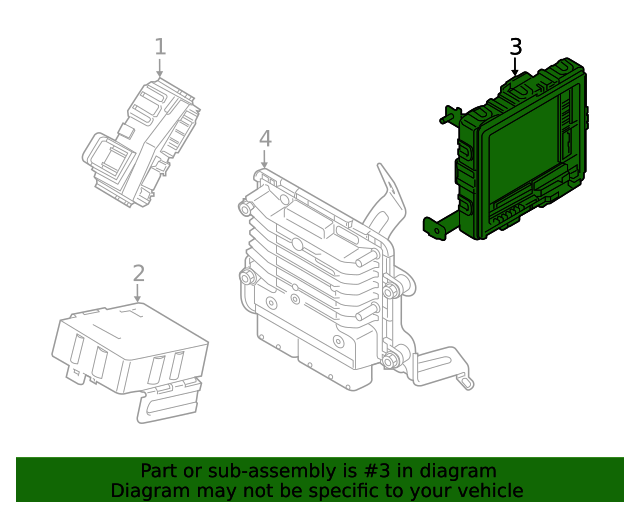 1

3

4

2

Part or sub-assembly is #3 in diagram
Diagram may not be specific to your vehicle