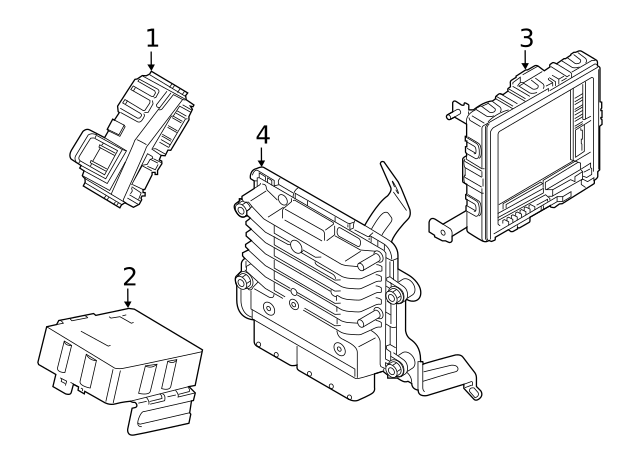 1
3
4
2