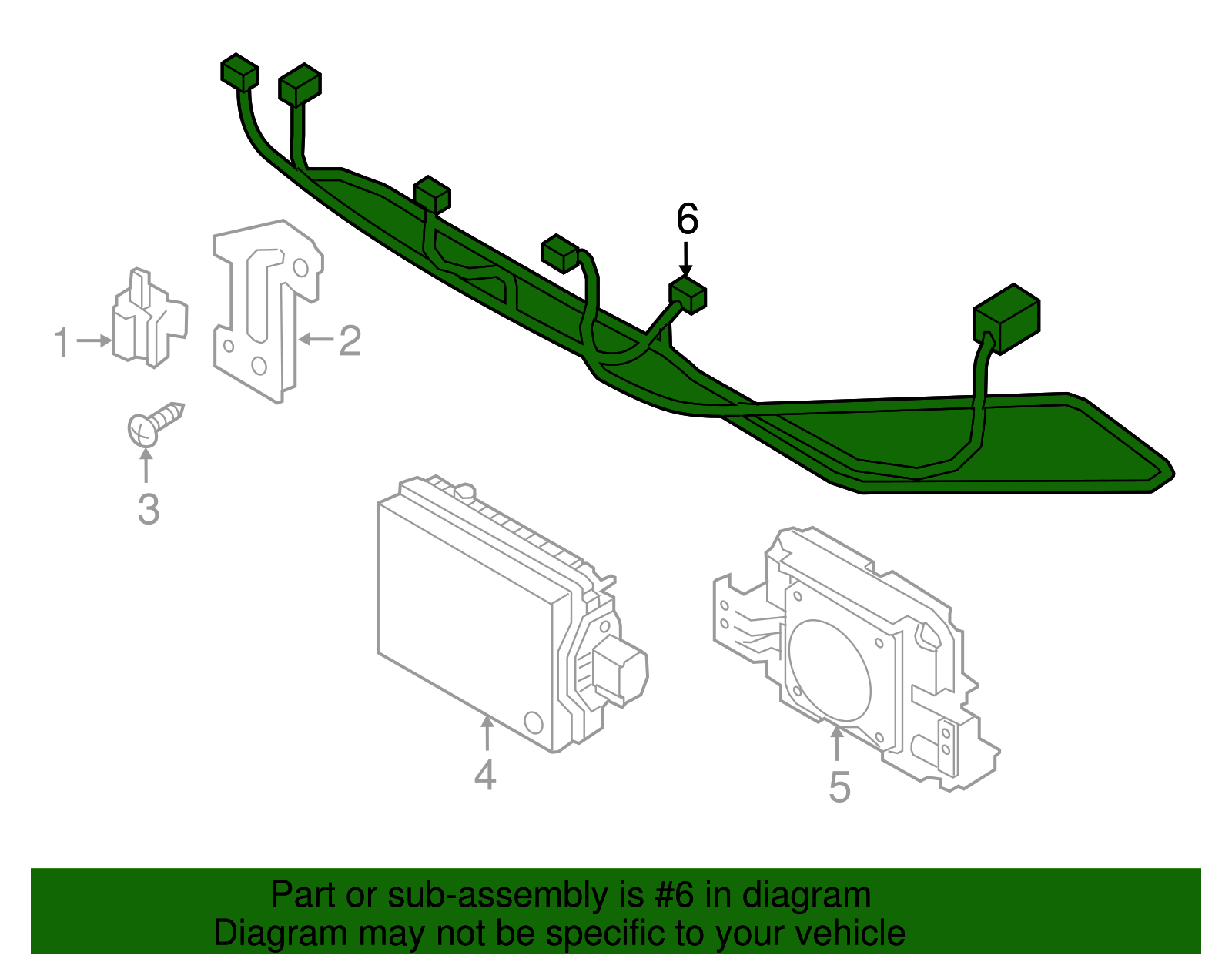 6
1
2
3
4
5

Part or sub-assembly is #6 in diagram
Diagram may not be specific to your vehicle