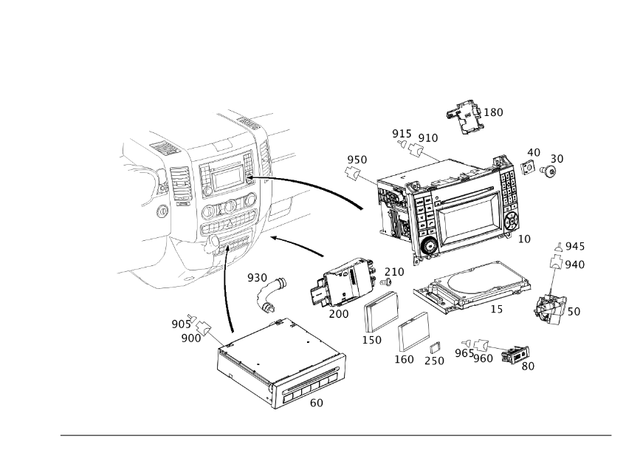 180
915 910
950
40 30
10
945
940
930
210
200
15
50
905
900
150
160 250
965 960
80
60