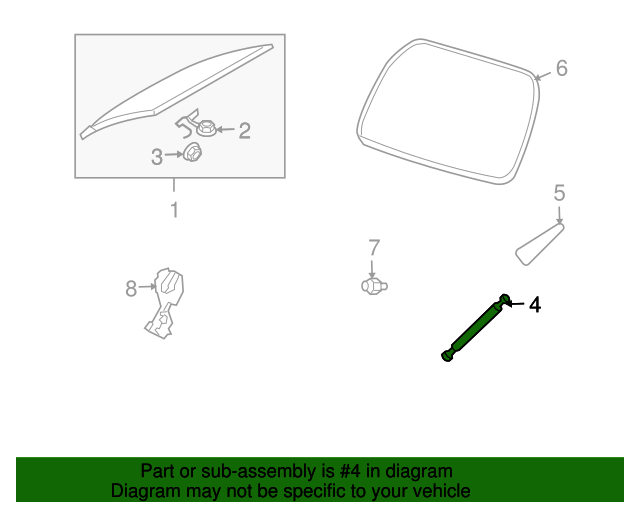 6
2
3
1
5
7
8
4

Part or sub-assembly is #4 in diagram
Diagram may not be specific to your vehicle