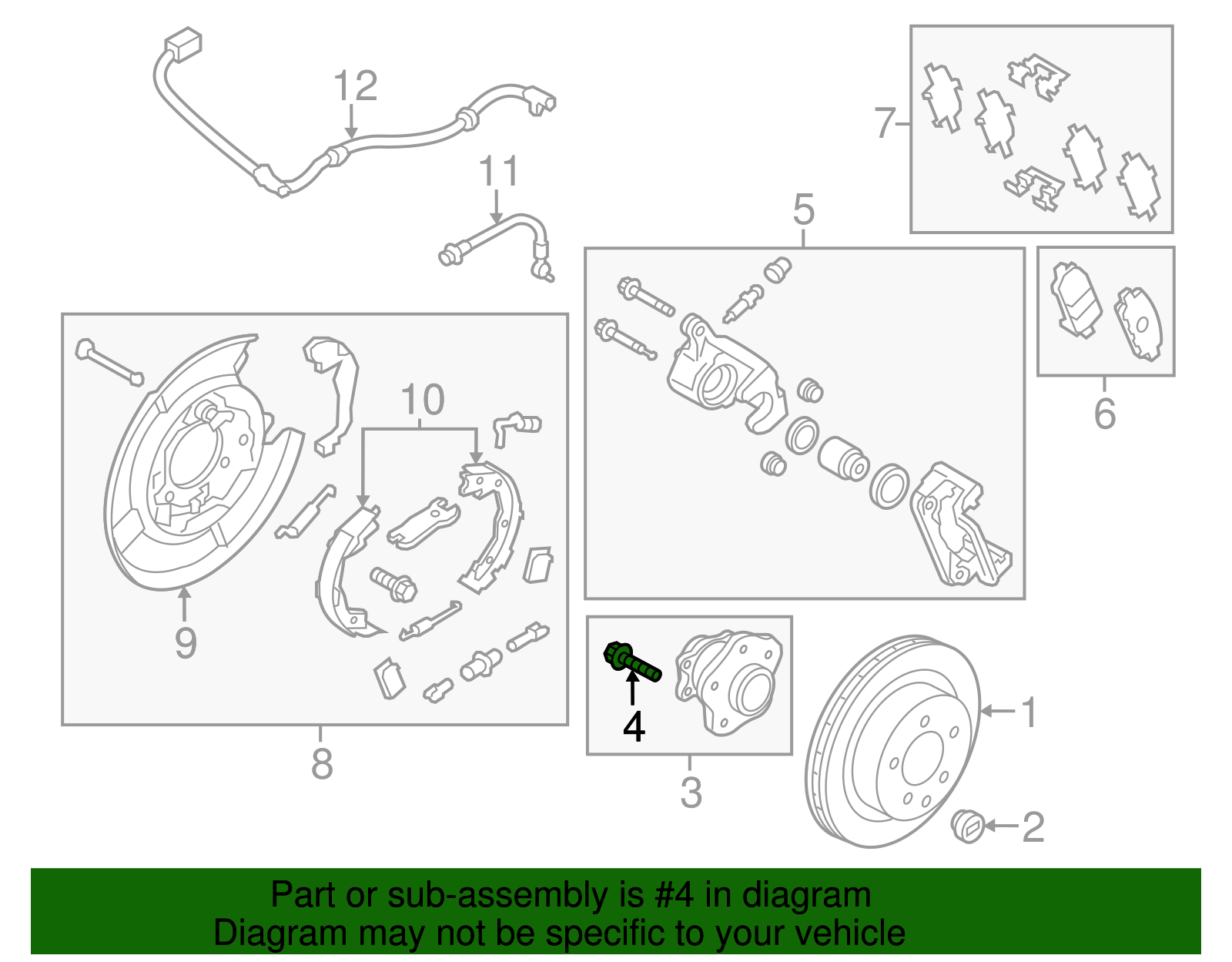 12
11
7
5
6
10
9
8
4
3
1
2
Part or sub-assembly is #4 in diagram
Diagram may not be specific to your vehicle