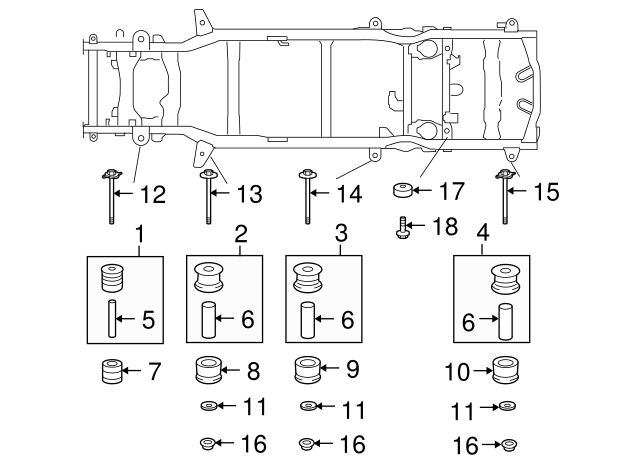 12
13
14
17
15
18
1
2
3
4
5
6
6
6
7
8
9
10
11
11
11
16
16
16