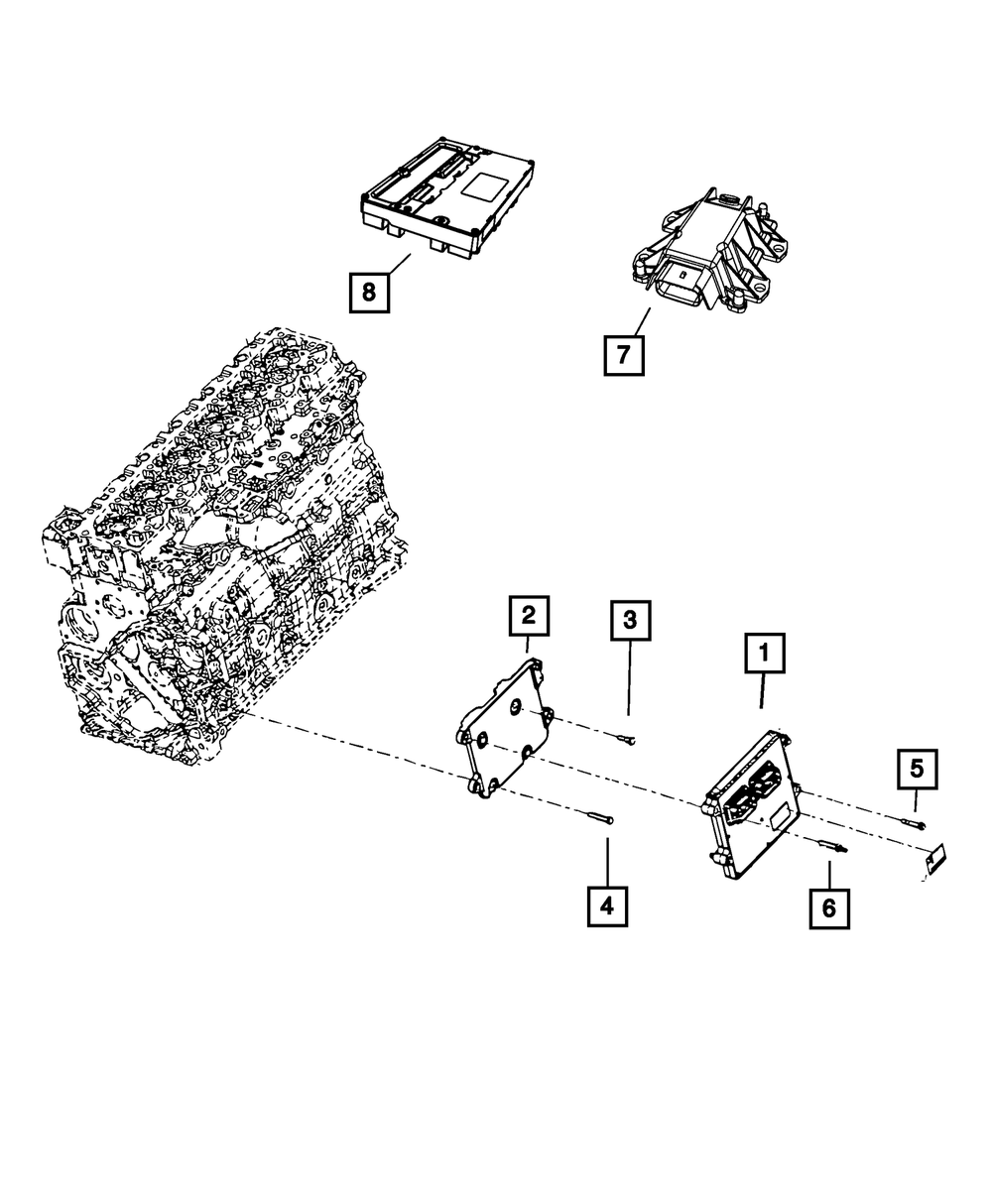 8

7

2

3

1

5

4

6