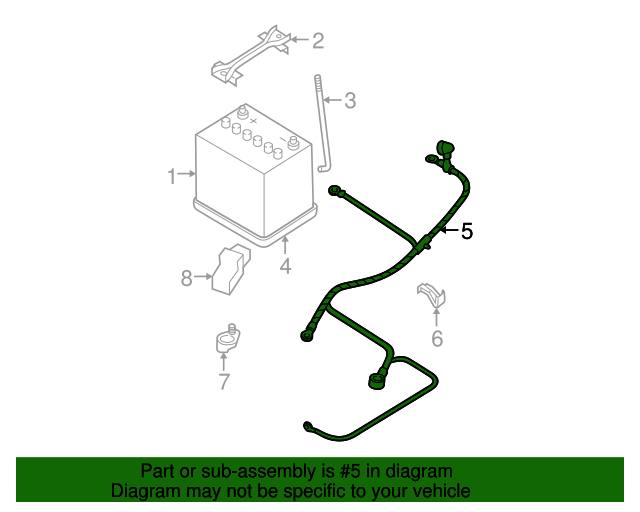 2

3

+

−

1

5

4

8

6

7

Part or sub-assembly is #5 in diagram
Diagram may not be specific to your vehicle